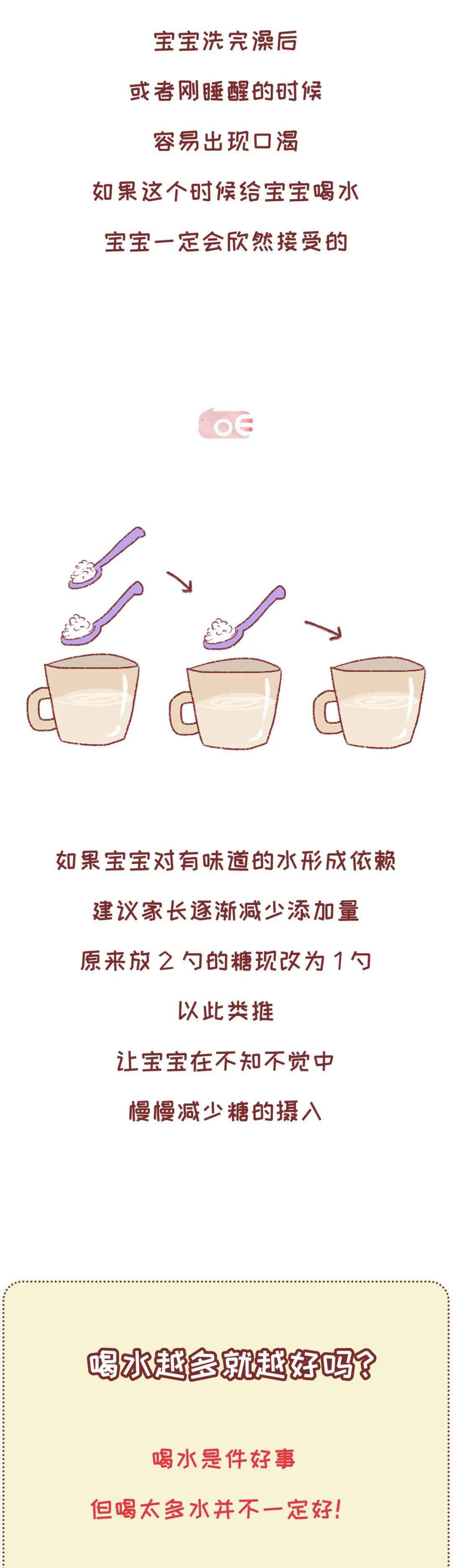 宝宝洗完澡后

或者刚睡醒的时候

容易出现口渴

如果这个时候给宝宝喝水

宝宝一定会欣然接受的

03

如果宝宝对有味道的水形成依赖

建议家长逐渐减少添加量

原来放 2 勺的糖现改为 1 勺

以此类推

让宝宝在不知不觉中

慢慢减少糖的摄入

喝水越多就越好吗?

喝水是件好事

但喝太多水并不一定好!